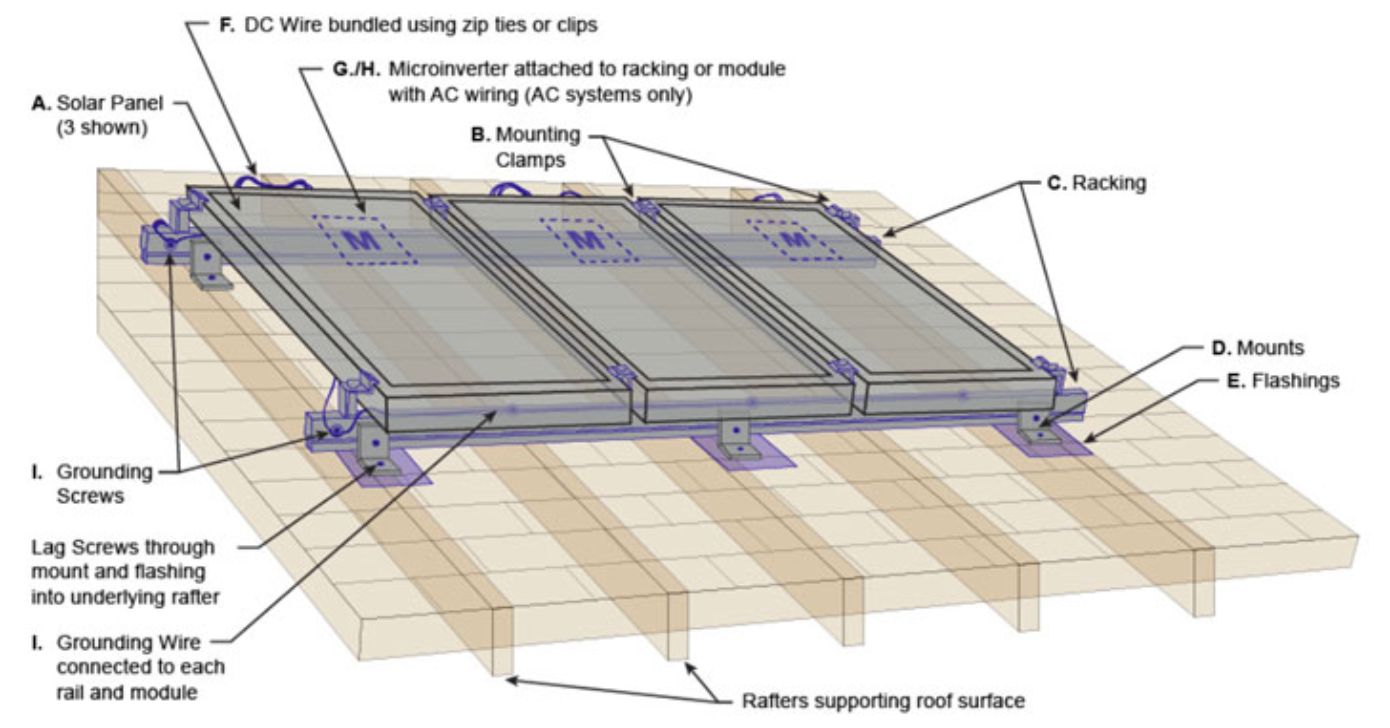 F. DC Wire bundled using zip ties or clips

G./H. Microinverter attached to racking or module with AC wiring (AC systems only)

A. Solar Panel (3 shown)

B. Mounting Clamps

C. Racking

M

M

M

D. Mounts

E. Flashings

I. Grounding Screws

Lag Screws through mount and flashing into underlying rafter

I. Grounding Wire connected to each rail and module

Rafters supporting roof surface